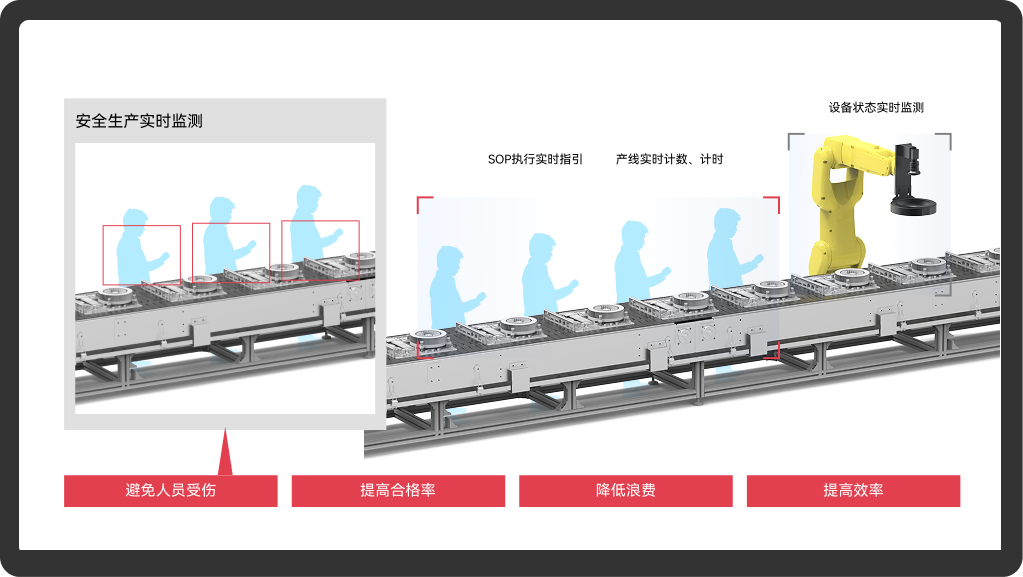 安全生产实时监测

SOP执行实时指引

产线实时计数、计时

设备状态实时监测

避免人员受伤

提高合格率

降低浪费

提高效率